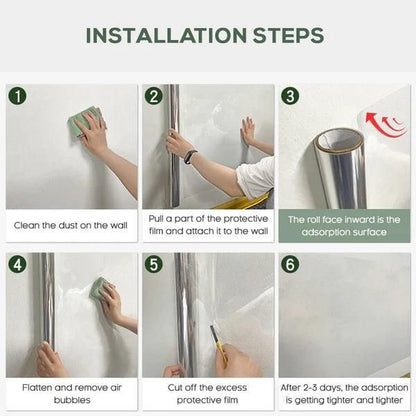 INSTALLATION STEPS

1

Clean the dust on the wall

2

Pull a part of the protective film and attach it to the wall

3

The roll face inward is the adsorption surface

4

Flatten and remove air bubbles

5

Cut off the excess protective film

6

After 2-3 days, the adsorption is getting tighter and tighter